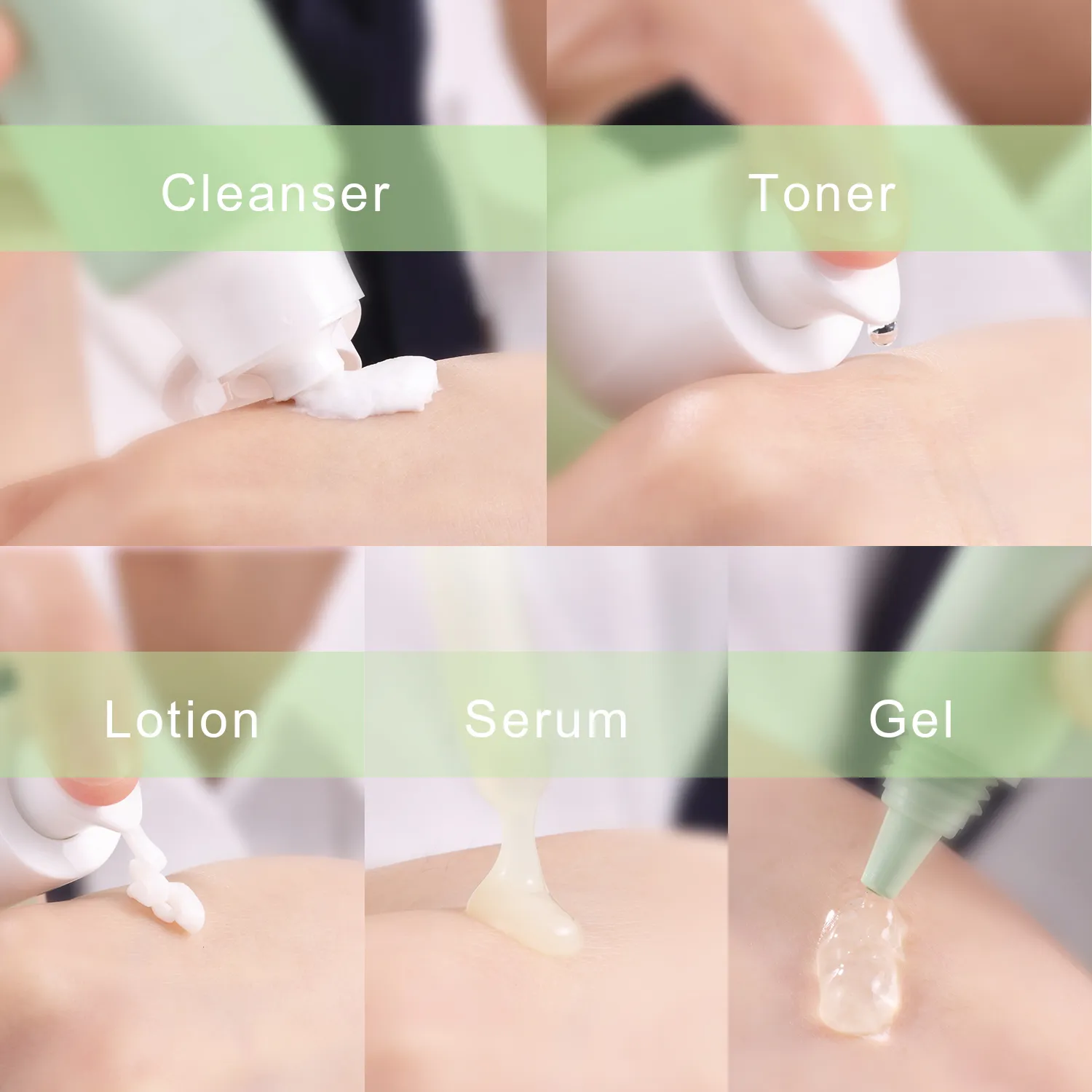 Cleanser

Toner

Lotion

Serum

Gel